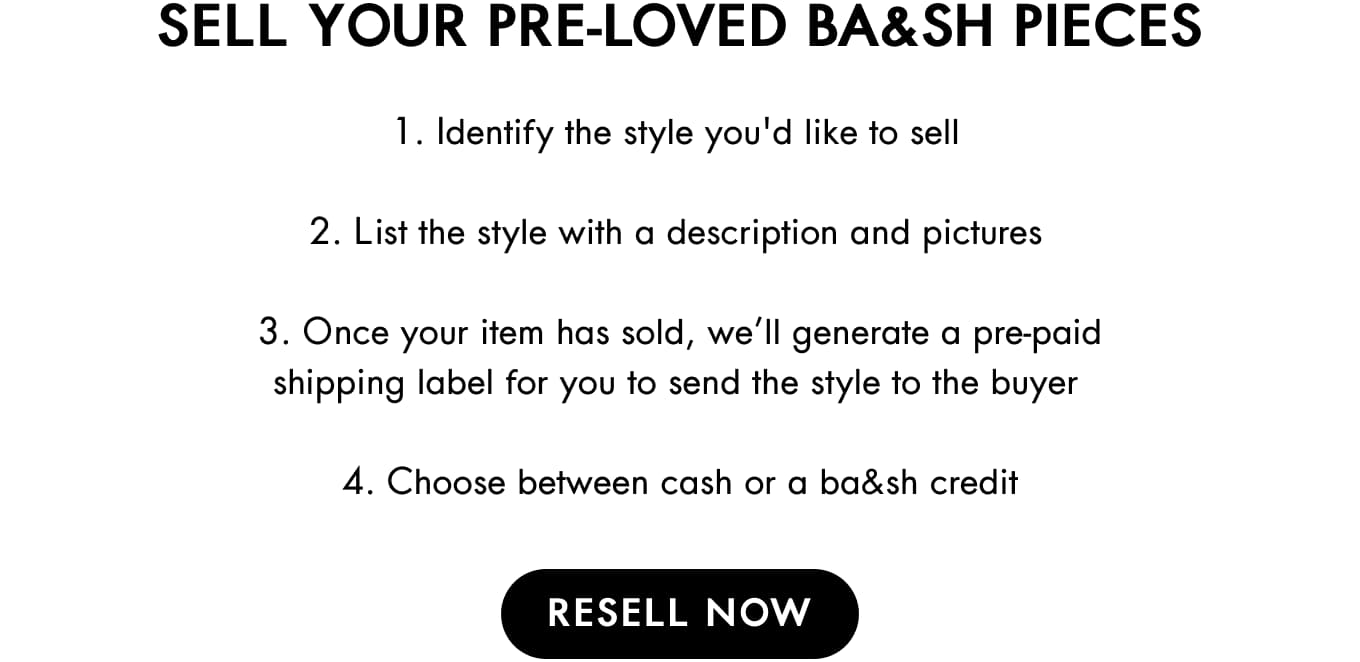 SELL YOUR PRE-LOVED BA&SH PIECES

1. Identify the style you'd like to sell

2. List the style with a description and pictures

3. Once your item has sold, we'll generate a pre-paid shipping label for you to send the style to the buyer

4. Choose between cash or a ba&sh credit

RESELL NOW